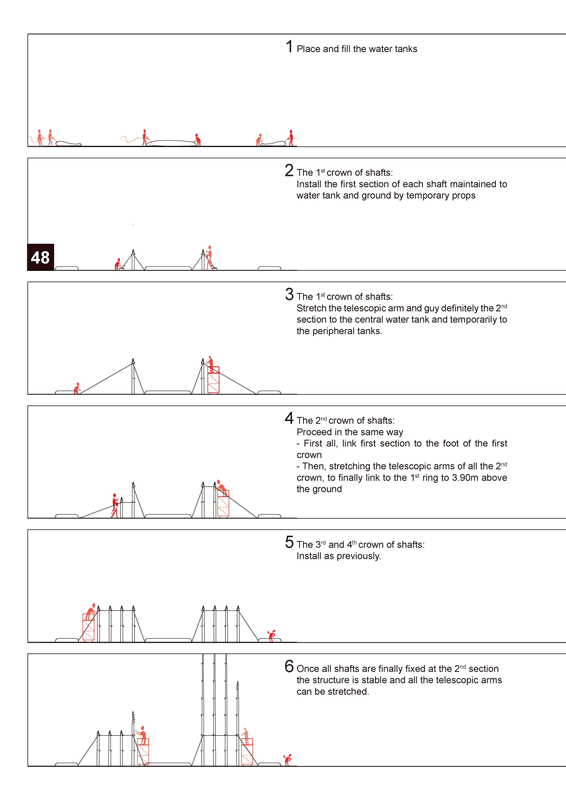 1 Place and fill the water tanks

2 The 1$^{st}$ crown of shafts:
Install the first section of each shaft maintained to water tank and ground by temporary props

48

3 The 1$^{st}$ crown of shafts:
Stretch the telescopic arm and guy definitely the 2$^{nd}$ section to the central water tank and temporarily to the peripheral tanks.

4 The 2$^{nd}$ crown of shafts:
Proceed in the same way
- First all, link first section to the foot of the first crown
- Then, stretching the telescopic arms of all the 2$^{nd}$ crown, to finally link to the 1$^{st}$ ring to 3.90m above the ground

5 The 3$^{rd}$ and 4$^{th}$ crown of shafts:
Install as previously.

6 Once all shafts are finally fixed at the 2$^{nd}$ section the structure is stable and all the telescopic arms can be stretched.